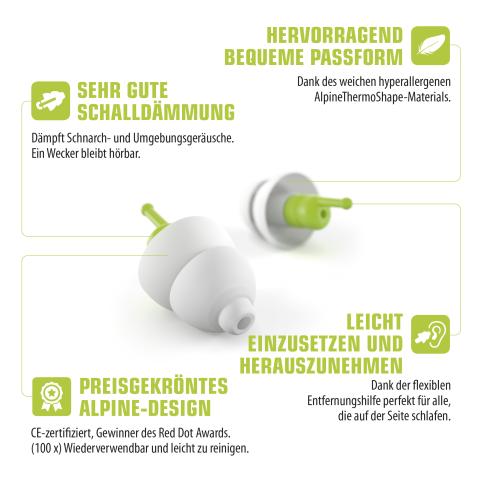 HERVORRAGEND BEQUEME PASSFORM

Dank des weichen hyperallergenen AlpineThermoShape-Materials.

SEHR GUTE SCHALLDÄMMUNG

Dämpft Schnarch- und Umgebungsgeräusche. Ein Wecker bleibt hörbar.

LEICHT EINZUSETZEN UND HERAUSZUNEHMEN

Dank der flexiblen Entfernungshilfe perfekt für alle, die auf der Seite schlafen.

PREISGEKRÖNTES ALPINE-DESIGN

CE-zertifiziert, Gewinner des Red Dot Awards. (100 x) Wiederverwendbar und leicht zu reinigen.