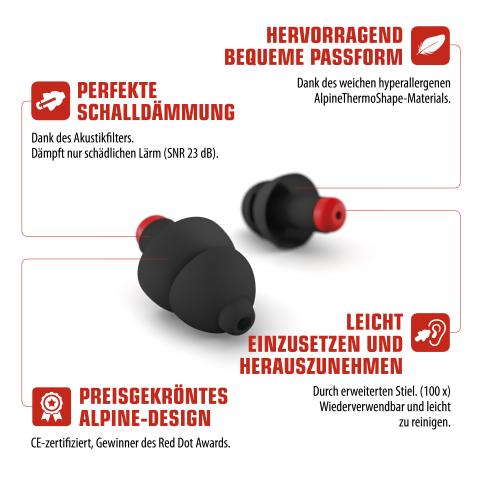 HERVORRAGEND BEQUEME PASSFORM

Dank des weichen hyperallergenen AlpineThermoShape-Materials.

PERFEKTE SCHALLDÄMMUNG

Dank des Akustikfilters.
Dämpft nur schädlichen Lärm (SNR 23 dB).

LEICHT EINZUSETZEN UND HERAUSZUNEHMEN

Durch erweiterten Stiel. (100 x) Wiederverwendbar und leicht zu reinigen.

PREISGEKRÖNTES ALPINE-DESIGN

CE-zertifiziert, Gewinner des Red Dot Awards.