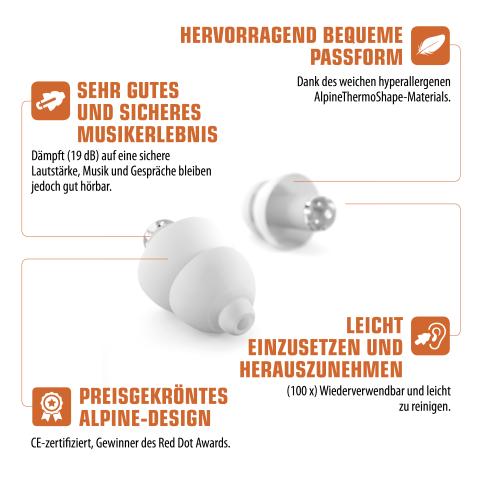 HERVORRAGEND BEQUEME PASSFORM

Dank des weichen hyperallergenen AlpineThermoShape-Materials.

SEHR GUTES UND SICHERES MUSIKERLEBNIS

Dämpft (19 dB) auf eine sichere Lautstärke, Musik und Gespräche bleiben jedoch gut hörbar.

LEICHT EINZUSETZEN UND HERAUSZUNEHMEN

(100 x) Wiederverwendbar und leicht zu reinigen.

PREISGEKRÖNTES ALPINE-DESIGN

CE-zertifiziert, Gewinner des Red Dot Awards.