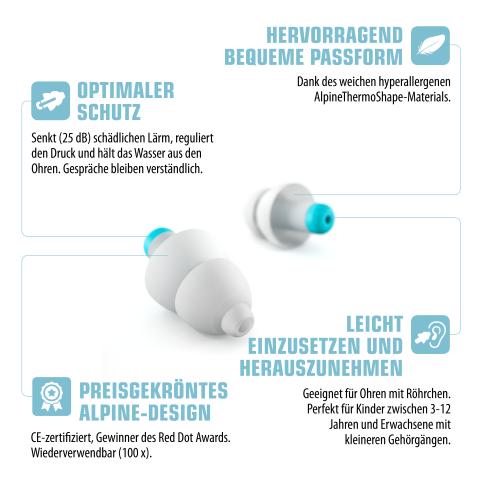 HERVORRAGEND BEQUEME PASSFORM

Dank des weichen hyperallergenen AlpineThermoShape-Materials.

OPTIMALER SCHUTZ

Senkt (25 dB) schädlichen Lärm, reguliert den Druck und hält das Wasser aus den Ohren. Gespräche bleiben verständlich.

LEICHT EINZUSETZEN UND HERAUSZUNEHMEN

Geeignet für Ohren mit Röhrchen. Perfekt für Kinder zwischen 3-12 Jahren und Erwachsene mit kleineren Gehörgängen.

PREISGEKRÖNTES ALPINE-DESIGN

CE-zertifiziert, Gewinner des Red Dot Awards. Wiederverwendbar (100 x).